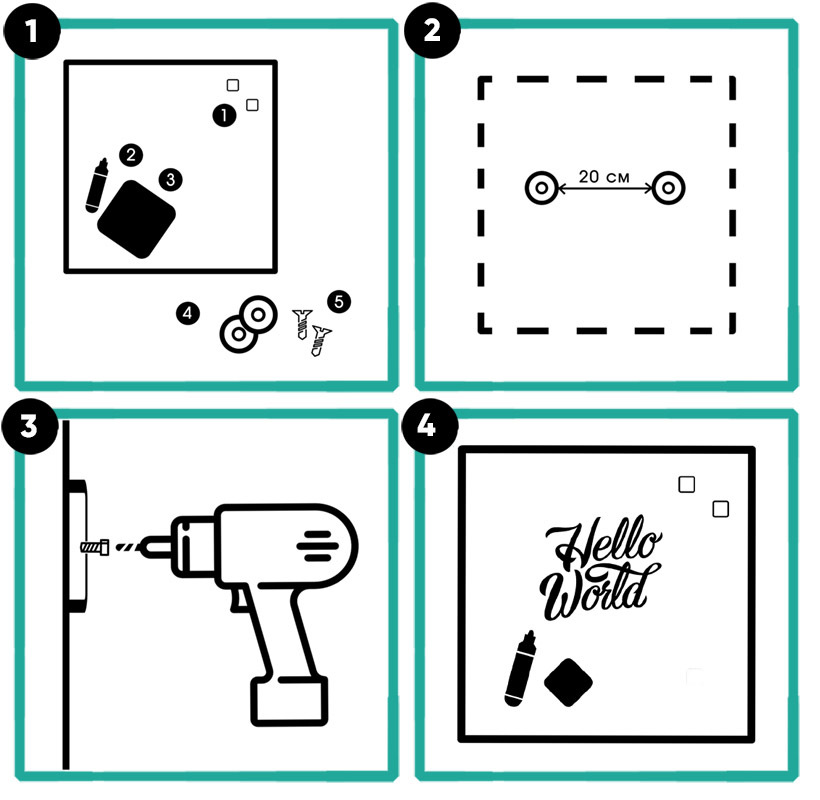 1

1

2

3

4

5

2

20 см

3

4

Hello World